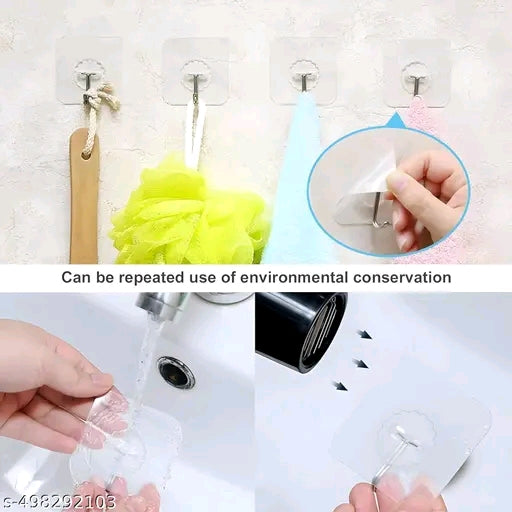 Can be repeated use of environmental conservation

s-498292103